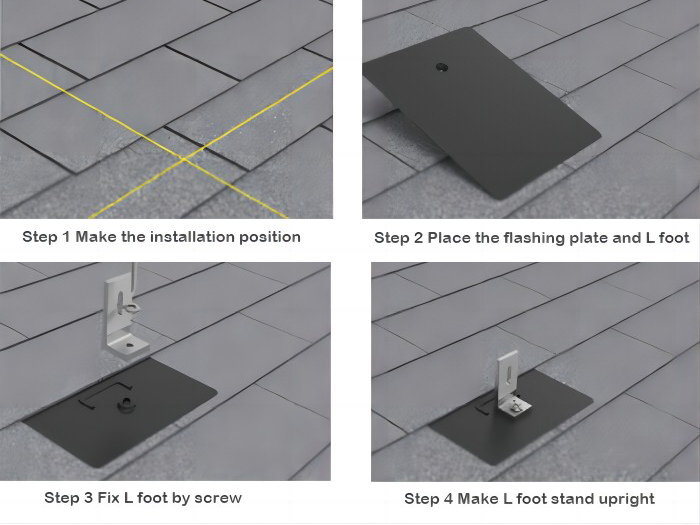 Step 1 Make the installation position

Step 2 Place the flashing plate and L foot

Step 3 Fix L foot by screw

Step 4 Make L foot stand upright